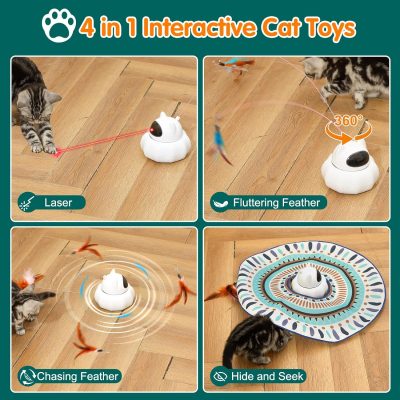 4 in 1 Interactive Cat Toys

Laser

360°

Fluttering Feather

Chasing Feather

Hide and Seek