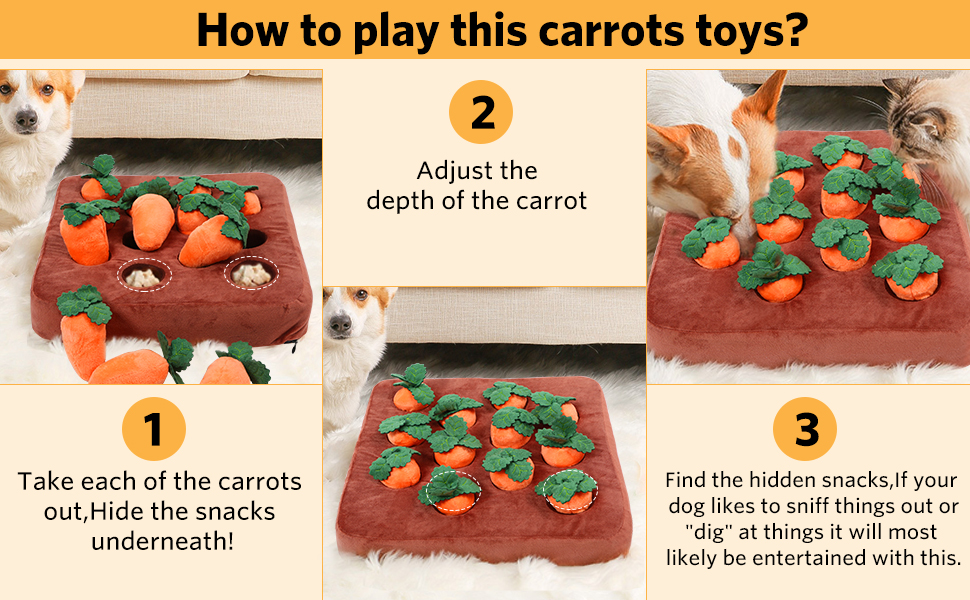 How to play this carrots toys?

1

Take each of the carrots out,Hide the snacks underneath!

2

Adjust the depth of the carrot

3

Find the hidden snacks,If your dog likes to sniff things out or "dig" at things it will most likely be entertained with this.