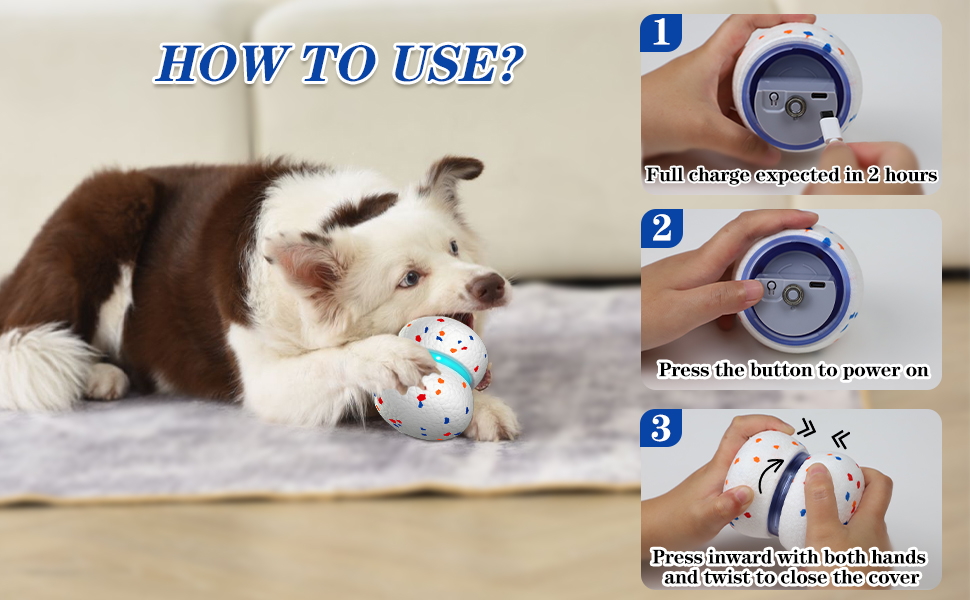 HOW TO USE?

1

Full charge expected in 2 hours

2

Press the button to power on

3

Press inward with both hands and twist to close the cover